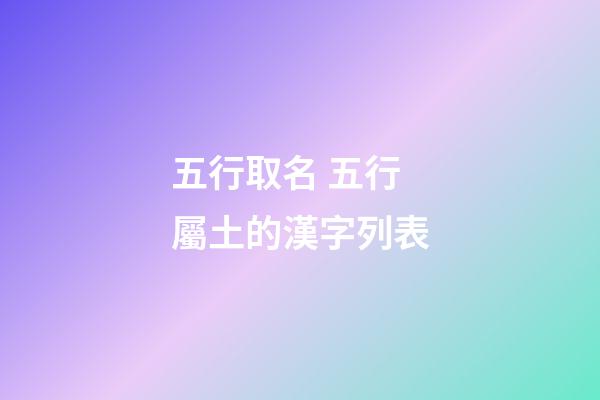 五行取名 五行屬土的漢字列表